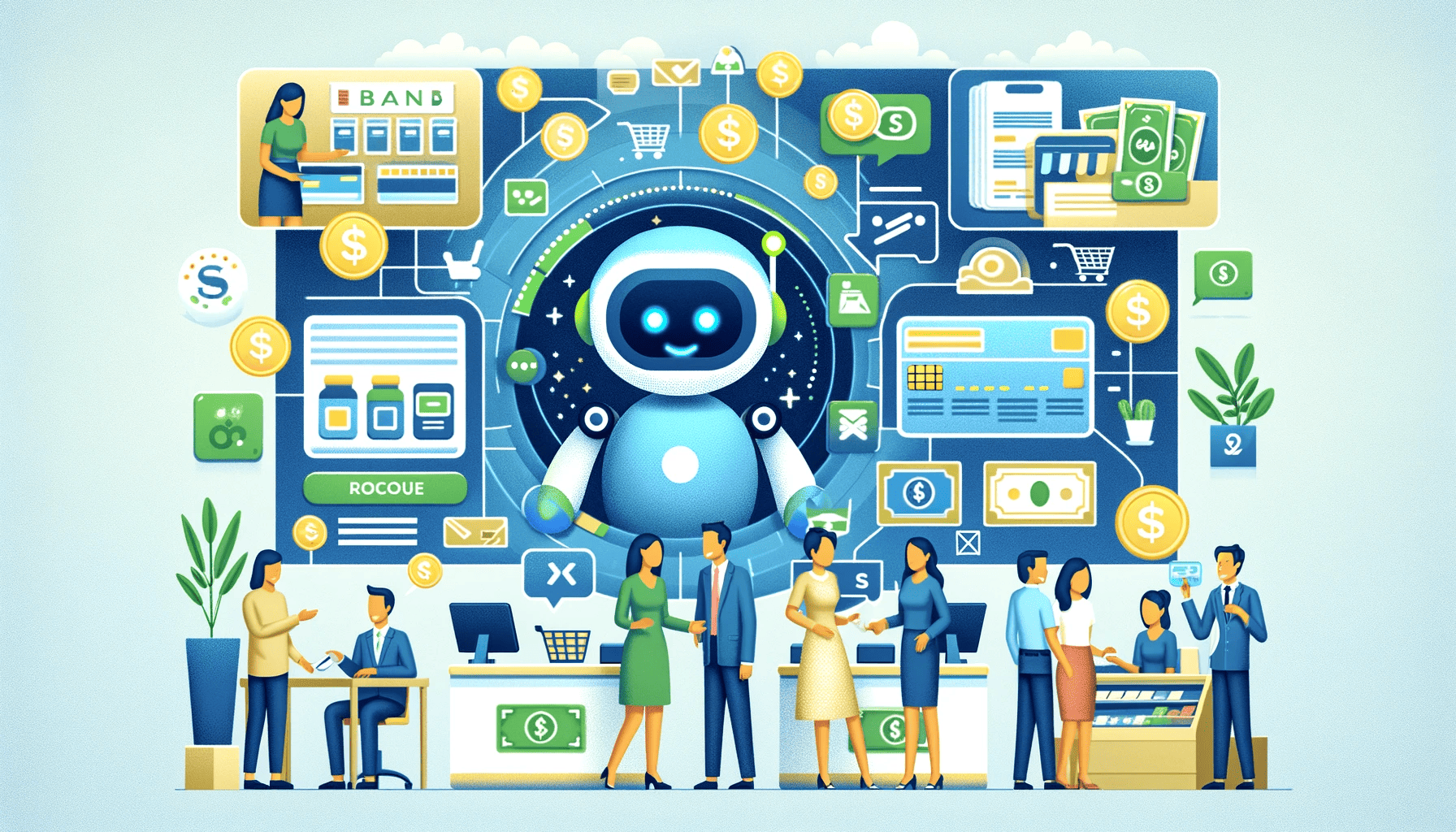 BAND

ROCOUE